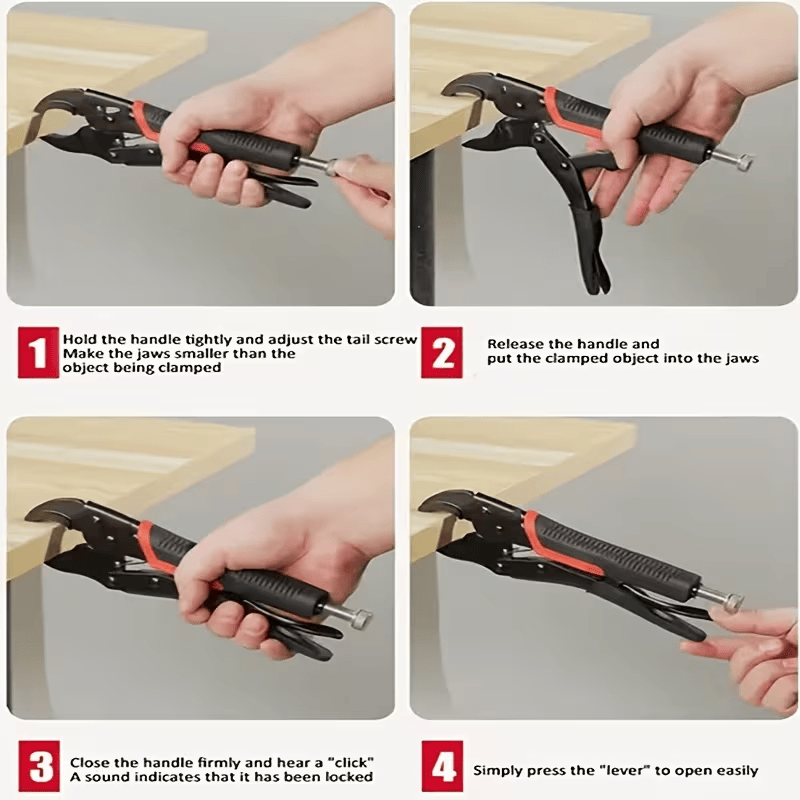 1 Hold the handle tightly and adjust the tail screw
Make the jaws smaller than the object being clamped

2 Release the handle and put the clamped object into the jaws

3 Close the handle firmly and hear a "click"
A sound indicates that it has been locked

4 Simply press the "lever" to open easily