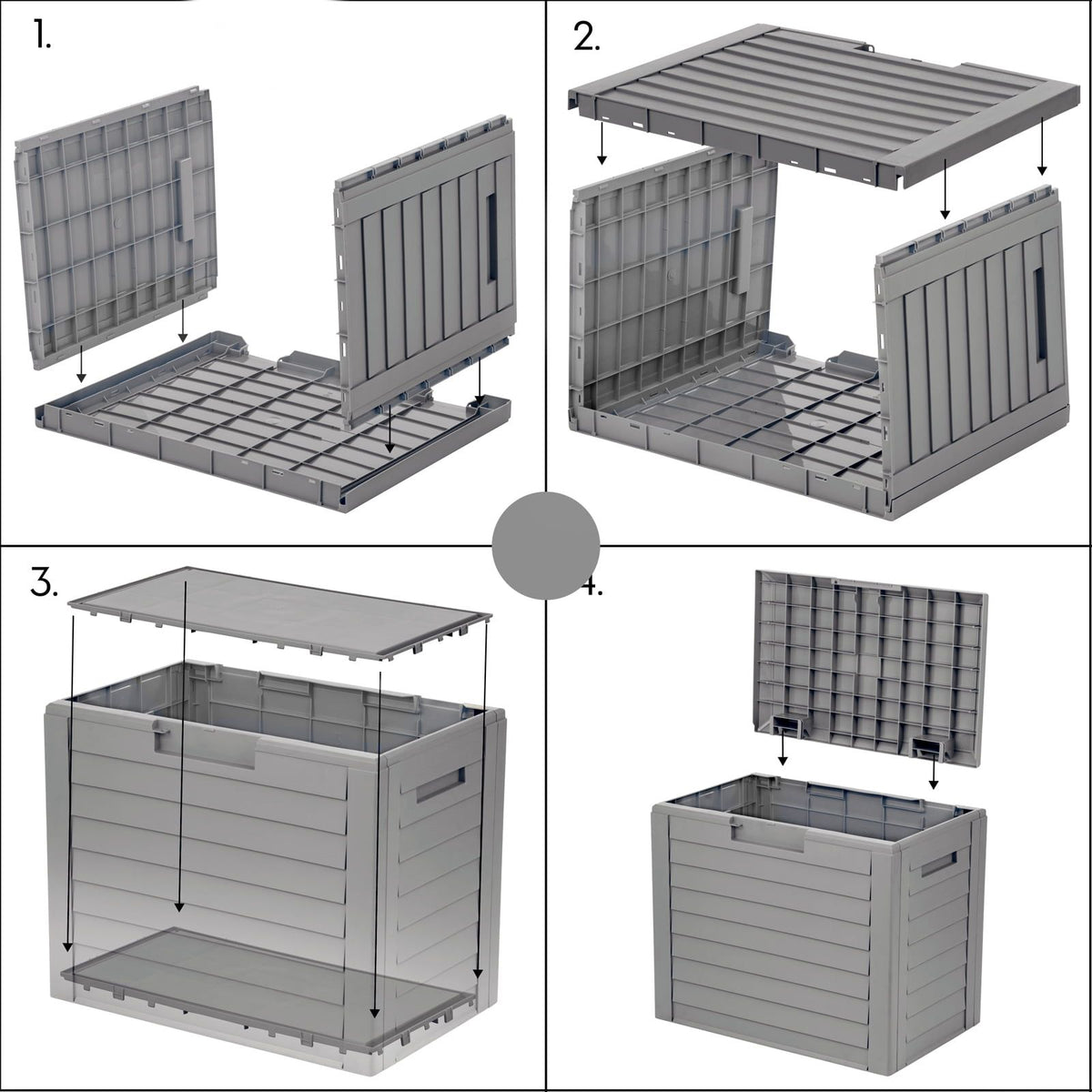 1.

2.

3.

4.