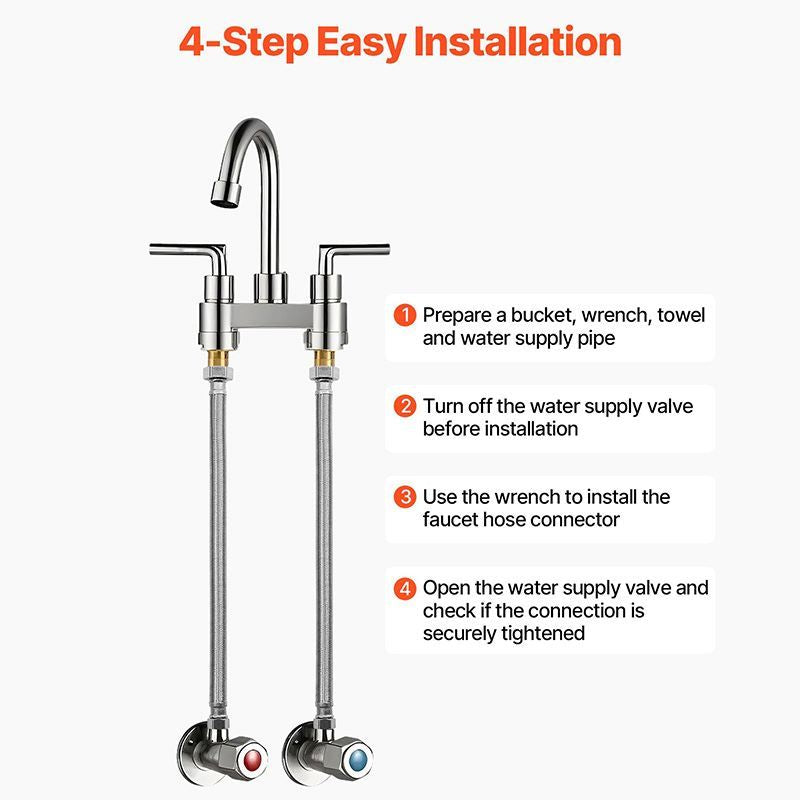 4-Step Easy Installation

1 Prepare a bucket, wrench, towel and water supply pipe

2 Turn off the water supply valve before installation

3 Use the wrench to install the faucet hose connector

4 Open the water supply valve and check if the connection is securely tightened