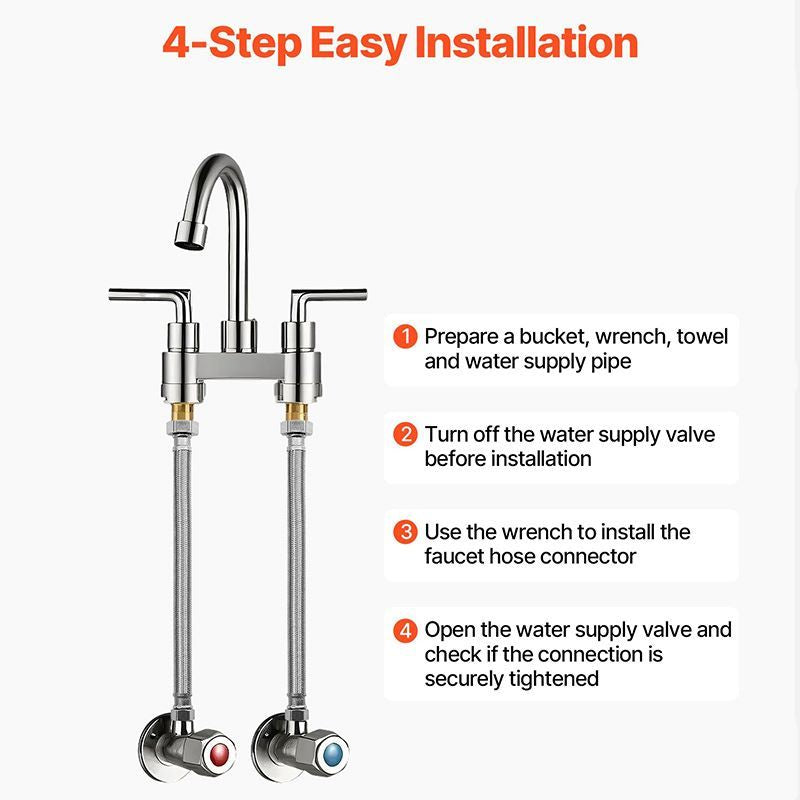 4-Step Easy Installation

1 Prepare a bucket, wrench, towel and water supply pipe

2 Turn off the water supply valve before installation

3 Use the wrench to install the faucet hose connector

4 Open the water supply valve and check if the connection is securely tightened