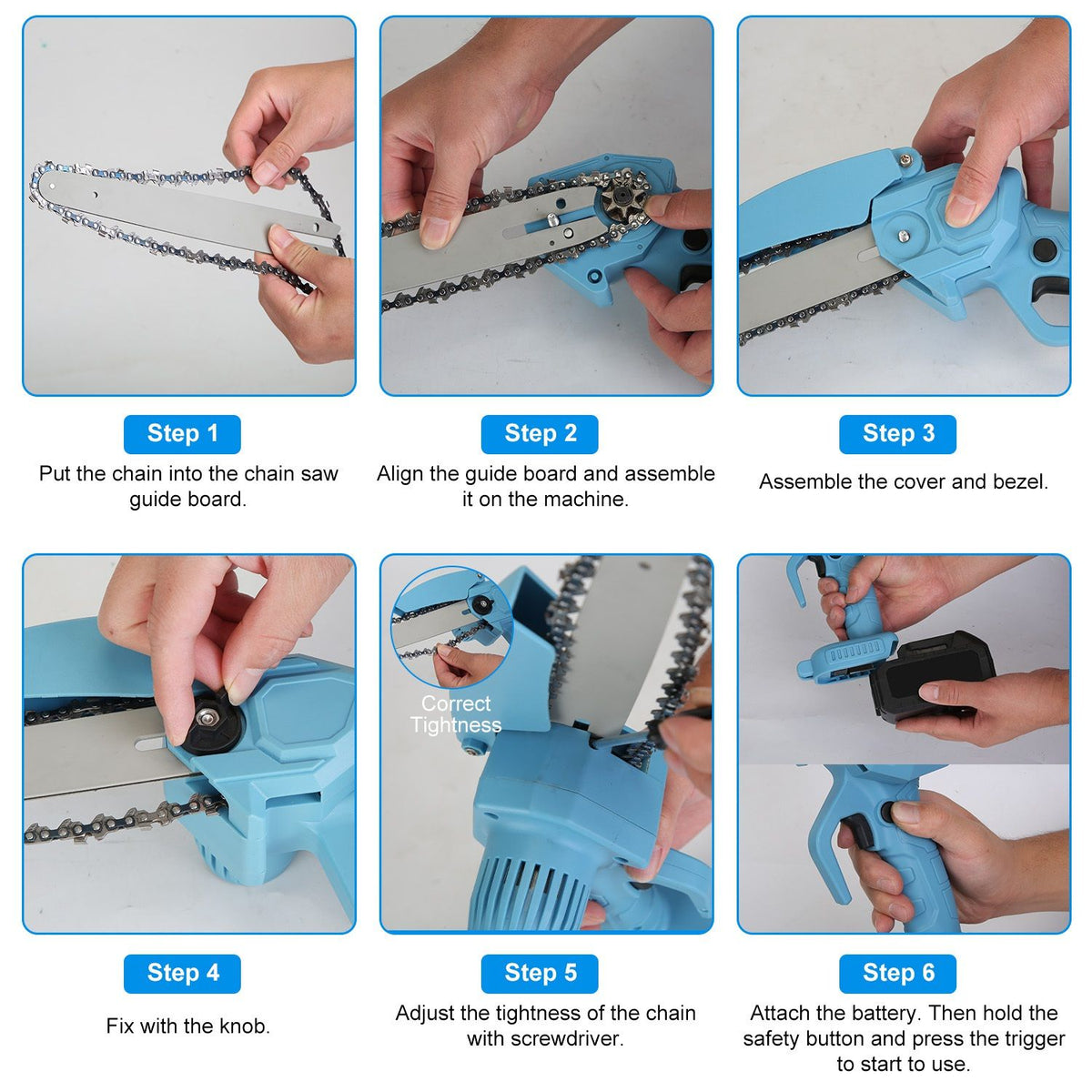 Step 1

Put the chain into the chain saw guide board.

Step 2

Align the guide board and assemble it on the machine.

Step 3

Assemble the cover and bezel.

Correct Tightness

Step 4

Fix with the knob.

Step 5

Adjust the tightness of the chain with screwdriver.

Step 6

Attach the battery. Then hold the safety button and press the trigger to start to use.