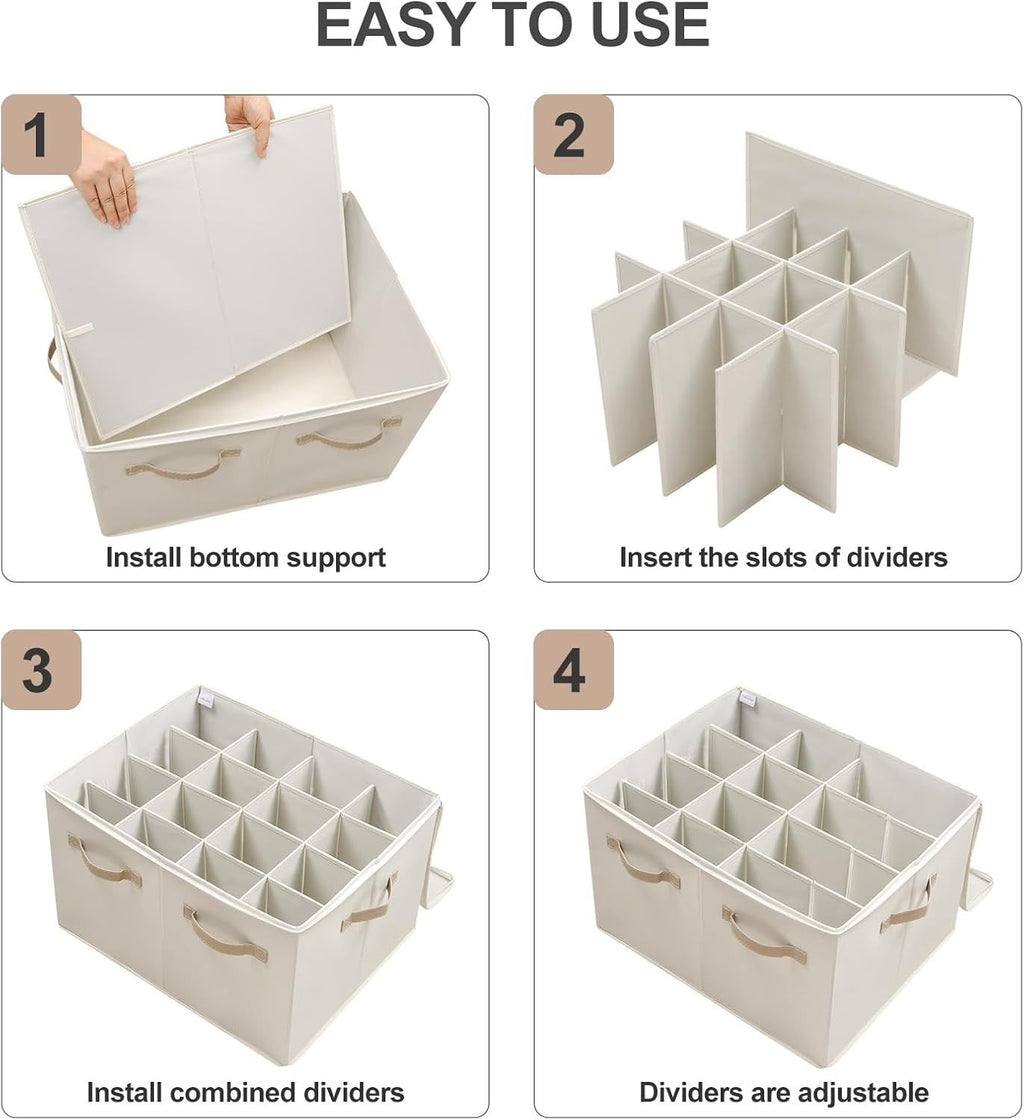 EASY TO USE

1

Install bottom support

2

Insert the slots of dividers

3

Install combined dividers

4

Dividers are adjustable