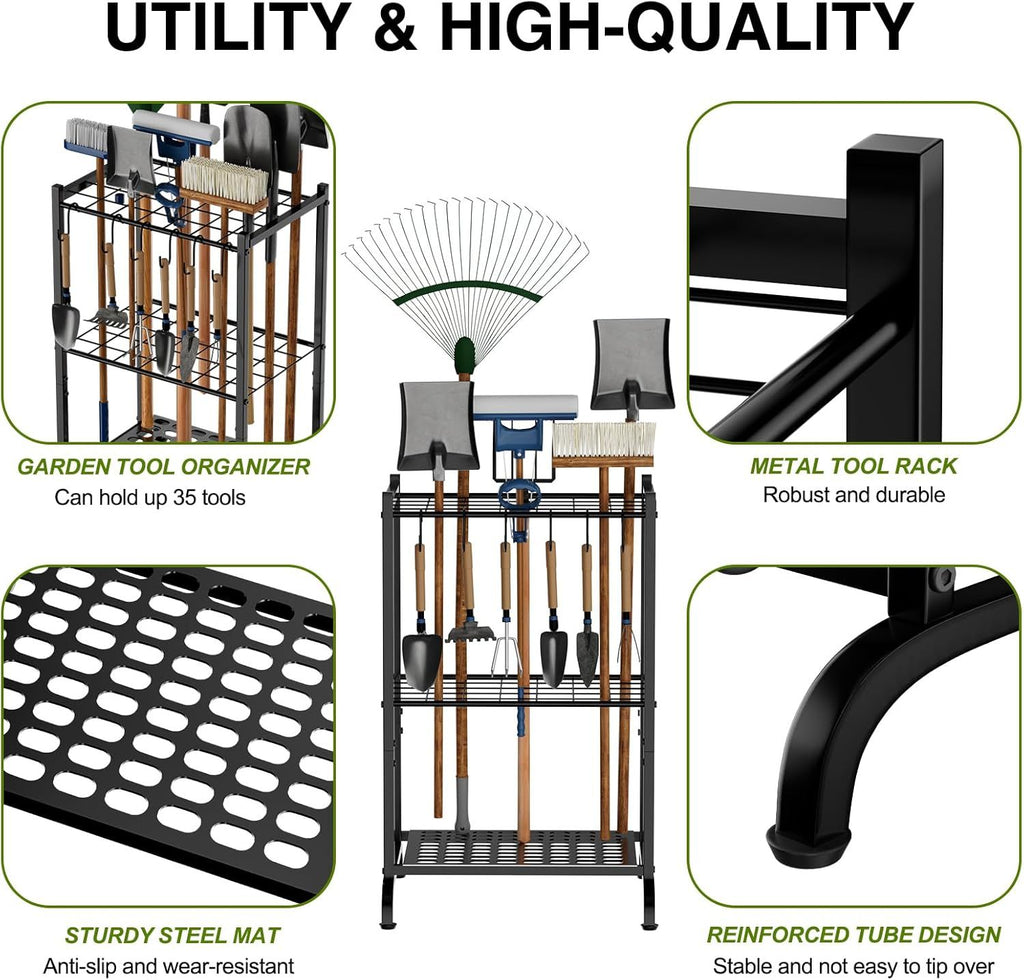 UTILITY & HIGH-QUALITY

GARDEN TOOL ORGANIZER
Can hold up 35 tools

METAL TOOL RACK
Robust and durable

STURDY STEEL MAT
Anti-slip and wear-resistant

REINFORCED TUBE DESIGN
Stable and not easy to tip over