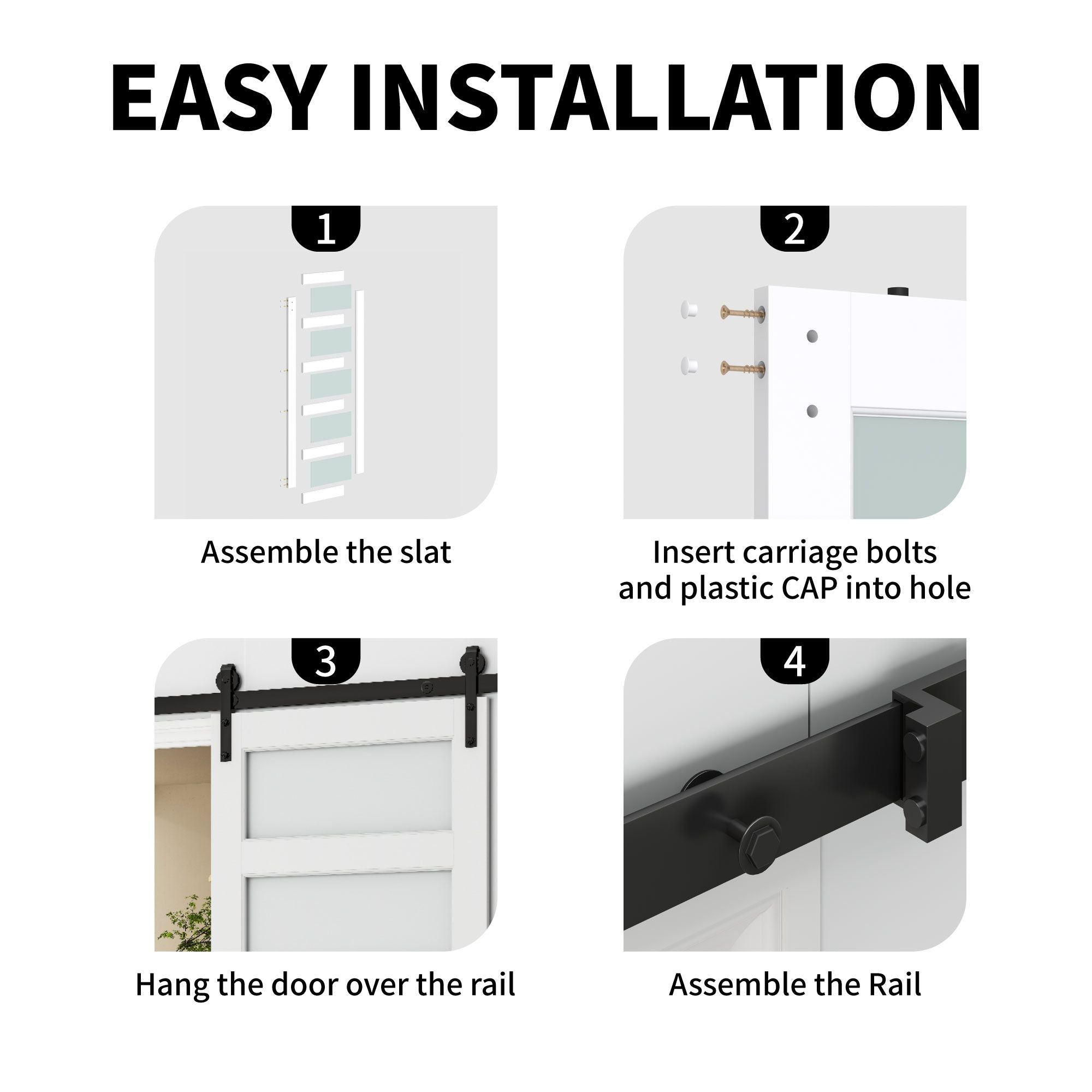 EASY INSTALLATION

1

Assemble the slat

2

Insert carriage bolts and plastic CAP into hole

3

Hang the door over the rail

4

Assemble the Rail