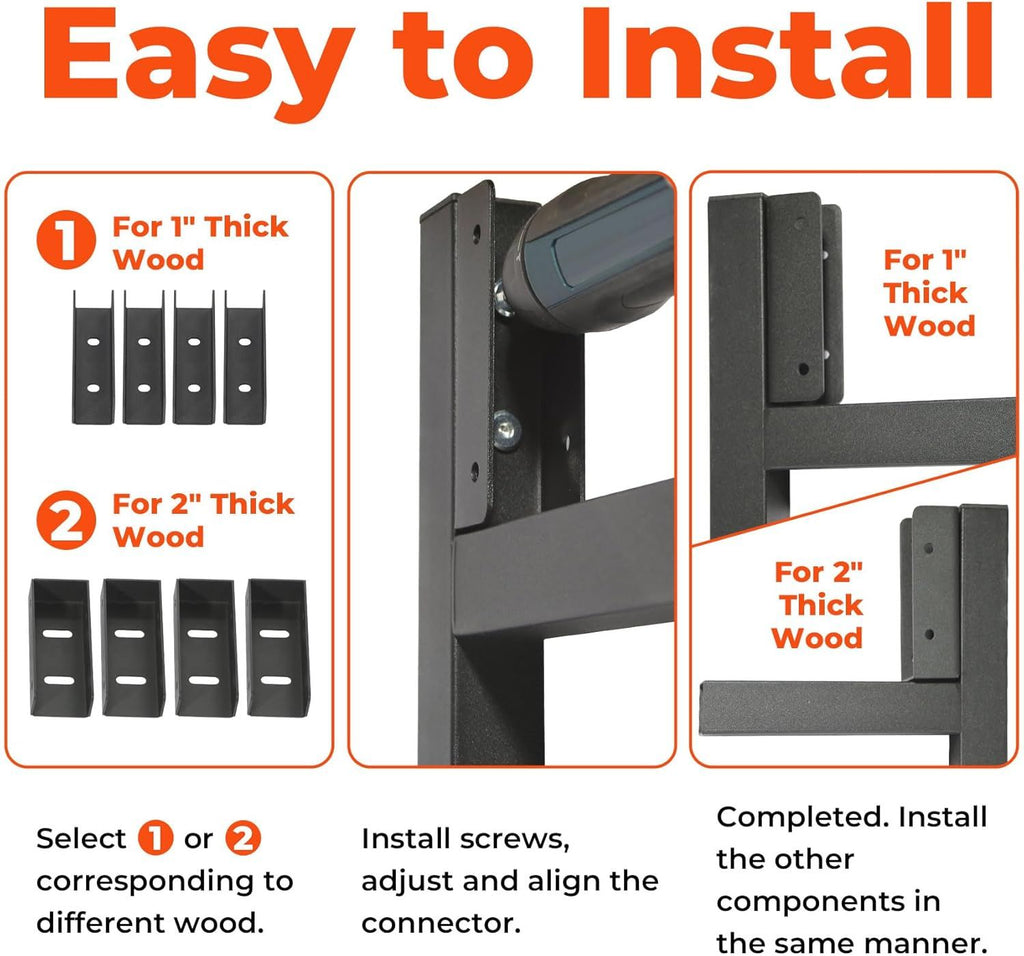 Easy to Install

1 For 1" Thick Wood

2 For 2" Thick Wood

For 1" Thick Wood

For 2" Thick Wood

Select 1 or 2 corresponding to different wood.

Install screws, adjust and align the connector.

Completed. Install the other components in the same manner.