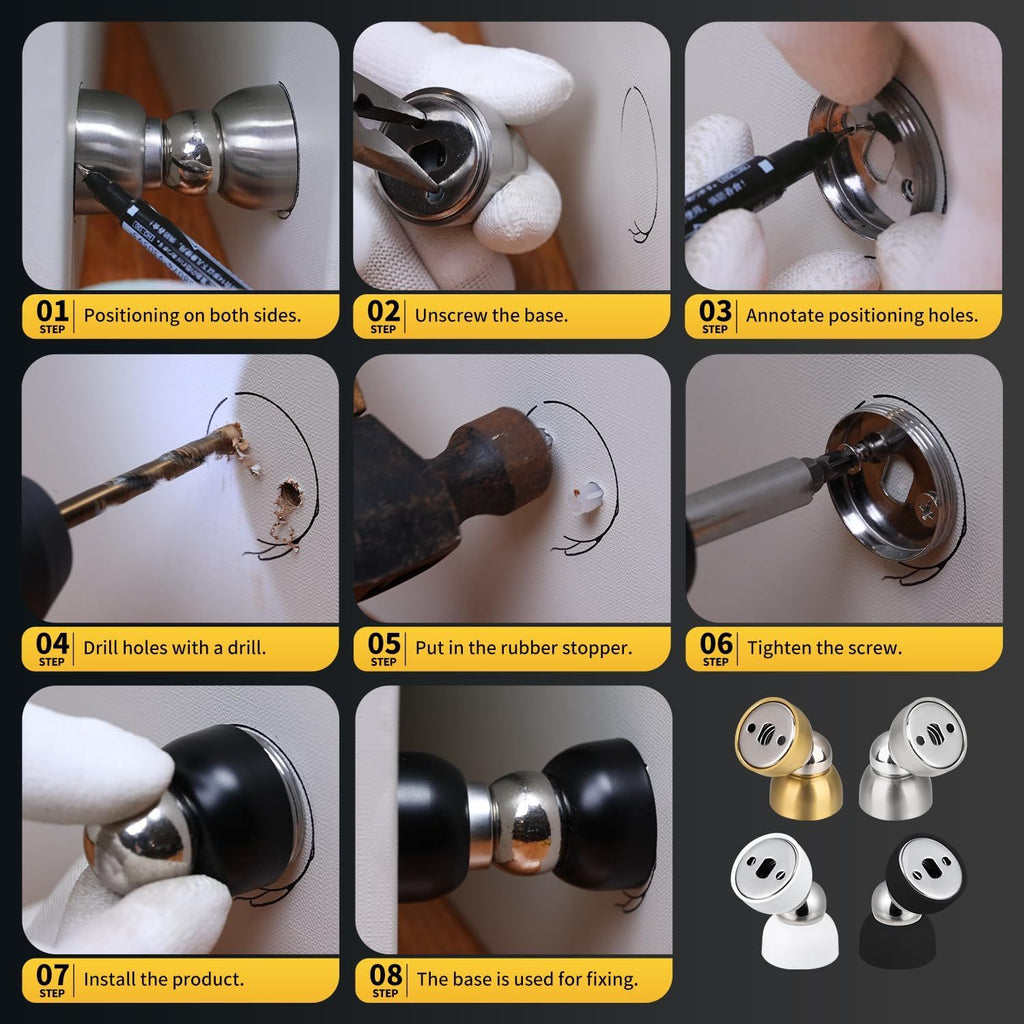 01 STEP Positioning on both sides.

02 STEP Unscrew the base.

03 STEP Annotate positioning holes.

04 STEP Drill holes with a drill.

05 STEP Put in the rubber stopper.

06 STEP Tighten the screw.

07 STEP Install the product.

08 STEP The base is used for fixing.