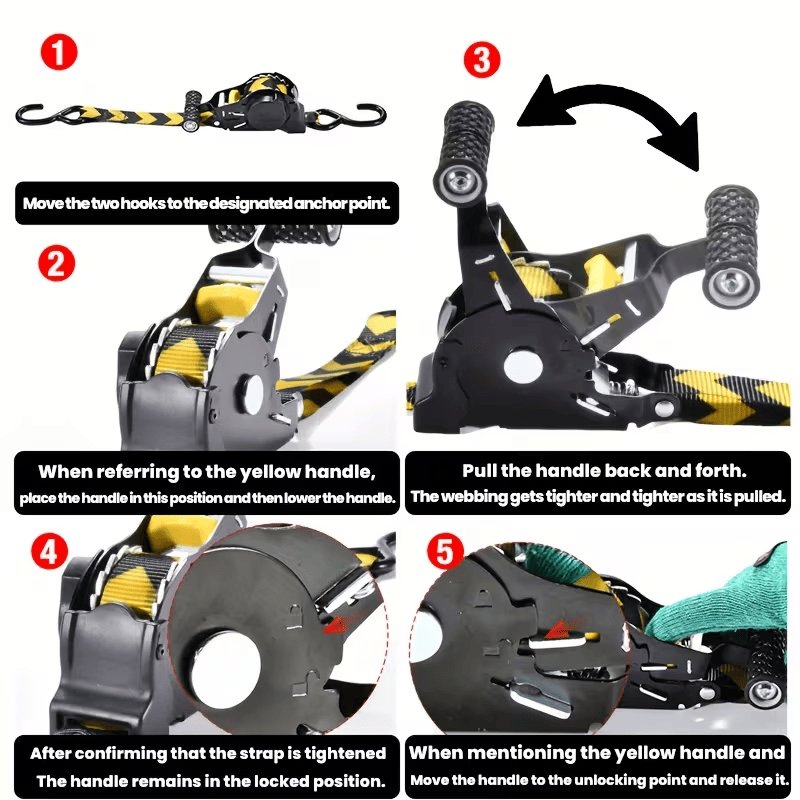 1

Move the two hooks to the designated anchor point.

2

When referring to the yellow handle, place the handle in this position and then lower the handle.

3

Pull the handle back and forth. The webbing gets tighter and tighter as it is pulled.

4

After confirming that the strap is tightened The handle remains in the locked position.

5

When mentioning the yellow handle and Move the handle to the unlocking point and release it.