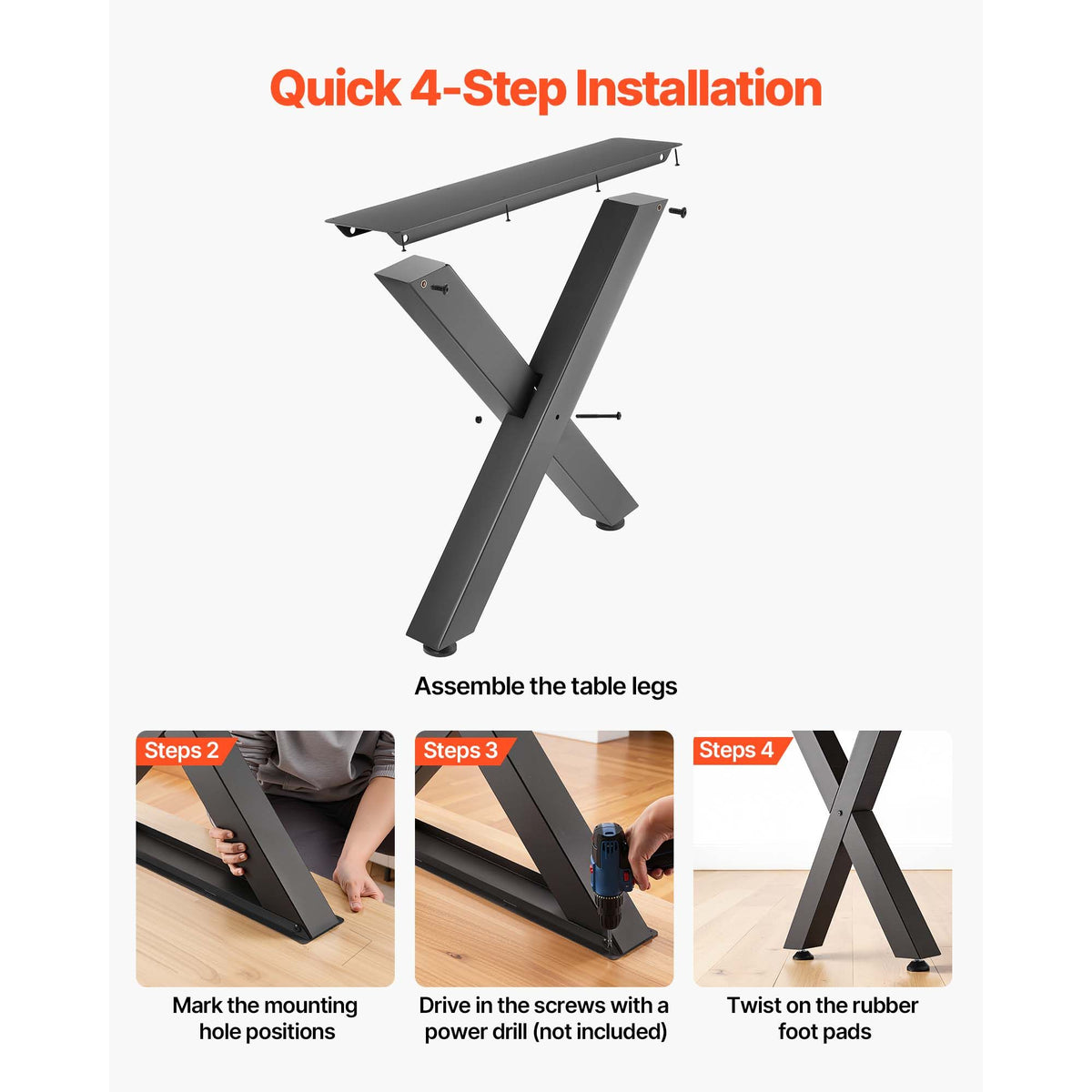 Quick 4-Step Installation

Assemble the table legs

Steps 2

Mark the mounting hole positions

Steps 3

Drive in the screws with a power drill (not included)

Steps 4

Twist on the rubber foot pads